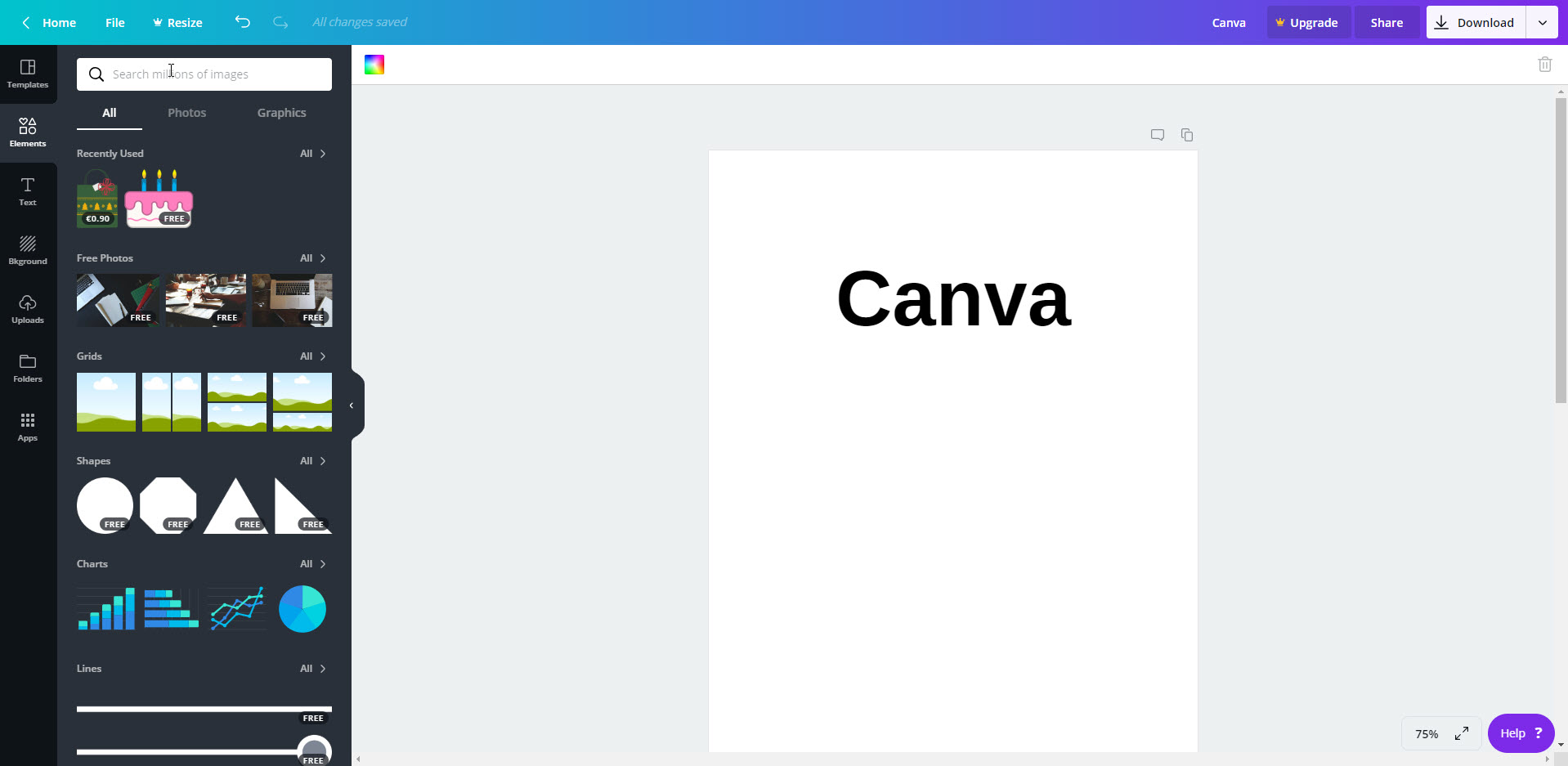 Home File Resize All changes saved Canva Upgrade Share Download

Templates
Elements
Text
Bkground
Uploads
Folders
Apps

Search millions of images

All Photos Graphics

Recently Used All
€0.90 FREE

Free Photos All
FREE FREE FREE

Grids All

Shapes All
FREE FREE FREE FREE

Charts All

Lines All
FREE
FREE

Canva

75%
Help ?